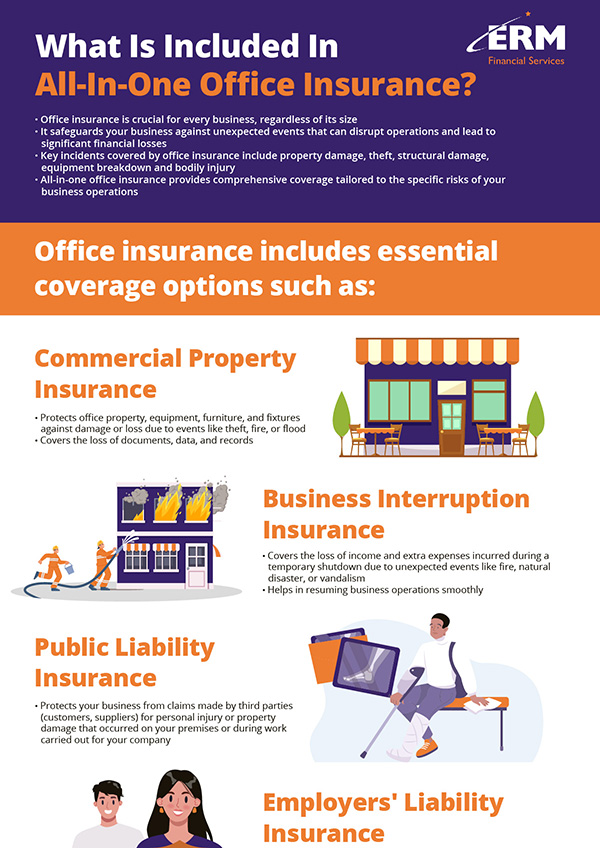 What Is Included In All-In-One Office Insurance?

ERM Financial Services

• Office insurance is crucial for every business, regardless of its size
• It safeguards your business against unexpected events that can disrupt operations and lead to significant financial losses
• Key incidents covered by office insurance include property damage, theft, structural damage, equipment breakdown and bodily injury
• All-in-one office insurance provides comprehensive coverage tailored to the specific risks of your business operations

Office insurance includes essential coverage options such as:

Commercial Property Insurance

• Protects office property, equipment, furniture, and fixtures against damage or loss due to events like theft, fire, or flood
• Covers the loss of documents, data, and records

Business Interruption Insurance

• Covers the loss of income and extra expenses incurred during a temporary shutdown due to unexpected events like fire, natural disaster, or vandalism
• Helps in resuming business operations smoothly

Public Liability Insurance

• Protects your business from claims made by third parties (customers, suppliers) for personal injury or property damage that occurred on your premises or during work carried out for your company

Employers' Liability Insurance