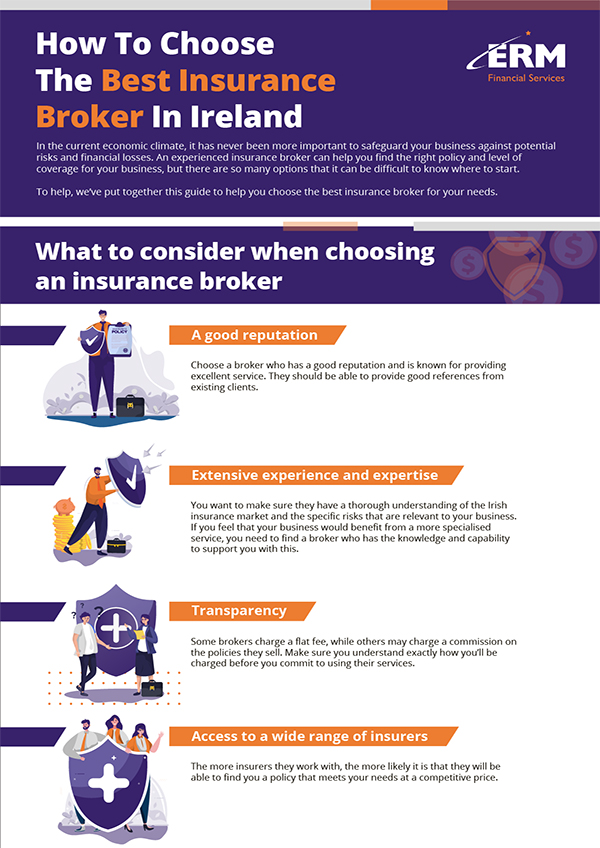 How To Choose The Best Insurance Broker In Ireland

ERM
Financial Services

In the current economic climate, it has never been more important to safeguard your business against potential risks and financial losses. An experienced insurance broker can help you find the right policy and level of coverage for your business, but there are so many options that it can be difficult to know where to start.

To help, we've put together this guide to help you choose the best insurance broker for your needs.

What to consider when choosing an insurance broker

POLICY

A good reputation

Choose a broker who has a good reputation and is known for providing excellent service. They should be able to provide good references from existing clients.

Extensive experience and expertise

You want to make sure they have a thorough understanding of the Irish insurance market and the specific risks that are relevant to your business. If you feel that your business would benefit from a more specialised service, you need to find a broker who has the knowledge and capability to support you with this.

Transparency

Some brokers charge a flat fee, while others may charge a commission on the policies they sell. Make sure you understand exactly how you'll be charged before you commit to using their services.

Access to a wide range of insurers

The more insurers they work with, the more likely it is that they will be able to find you a policy that meets your needs at a competitive price.